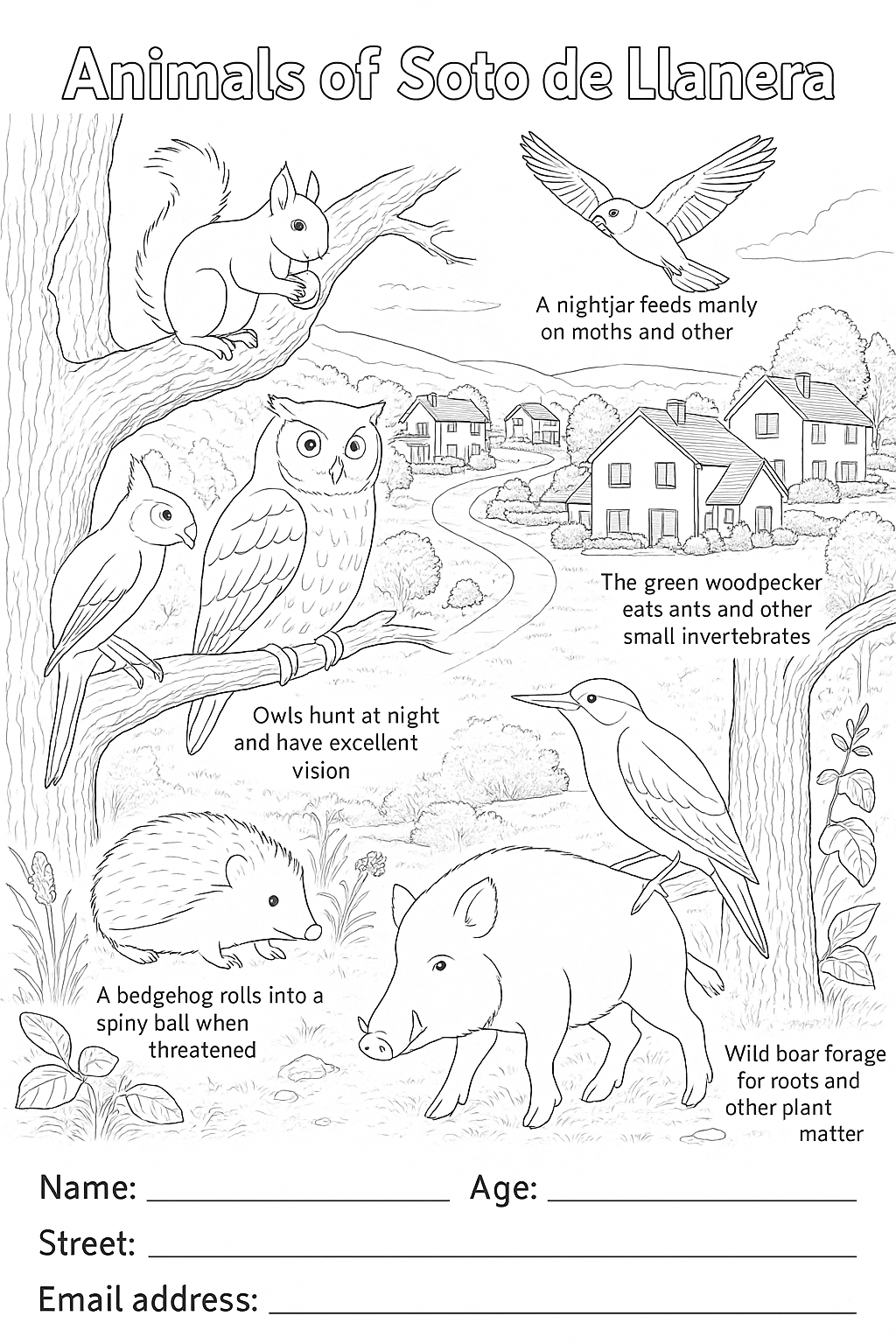 Animals of Soto de Llanera

A nightjar feeds manly on moths and other

The green woodpecker eats ants and other small invertebrates

Owls hunt at night and have excellent vision

A bedgehog rolls into a spiny ball when threatened

Wild boar forage for roots and other plant matter

Name: ____________ Age: ____________

Street: ____________

Email address: ____________